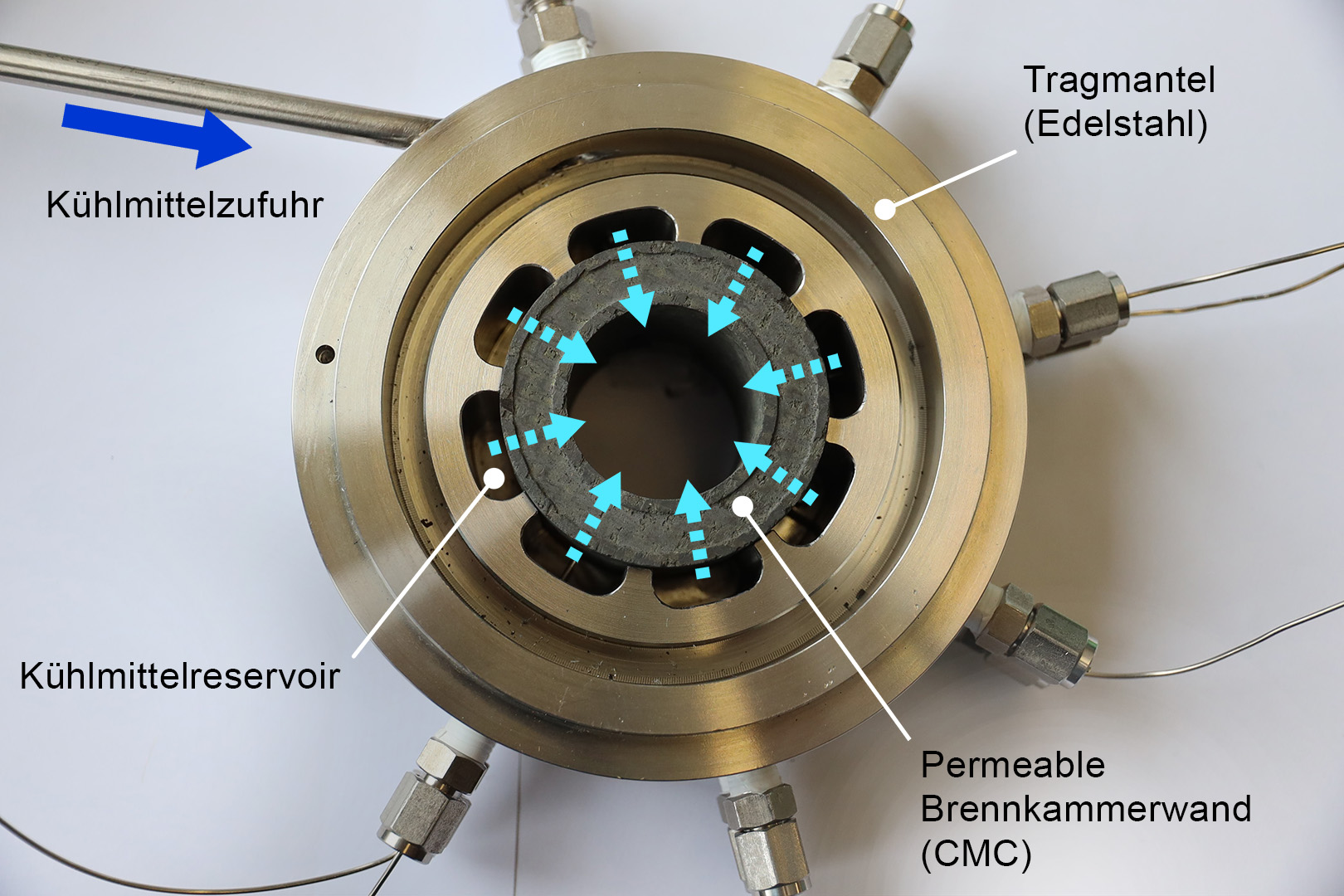 Tragmantel (Edelstahl)

Kühlmittelzufuhr

Kühlmittelreservoir

Permeable Brennkammerwand (CMC)